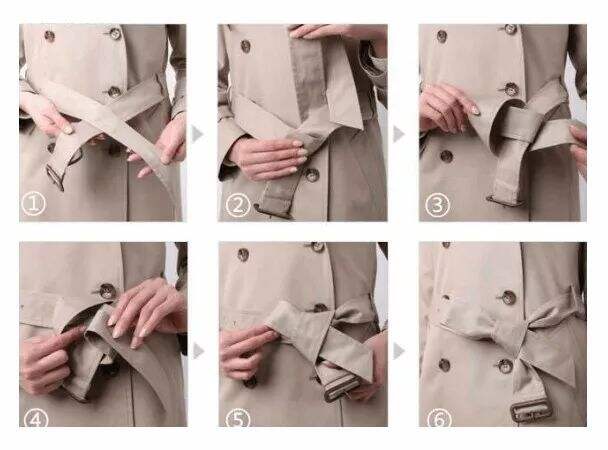 ①

②

③

④

⑤

⑥